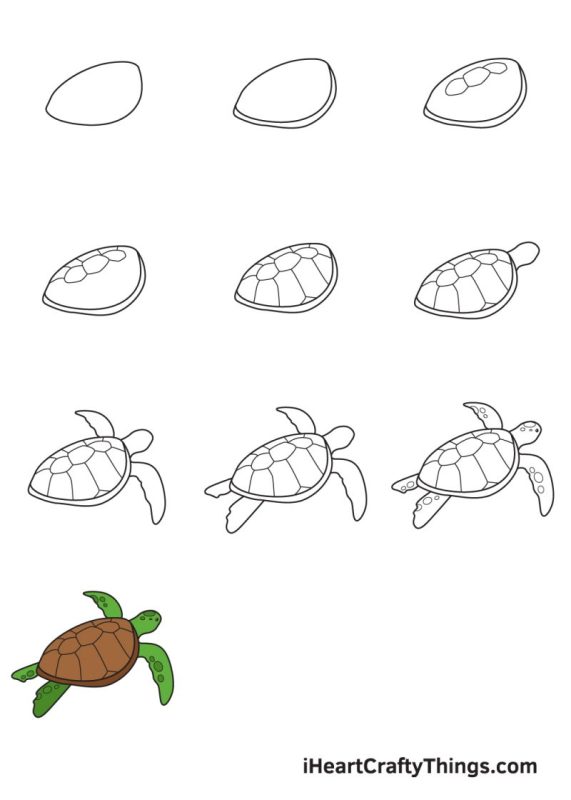 iHeartCraftyThings.com