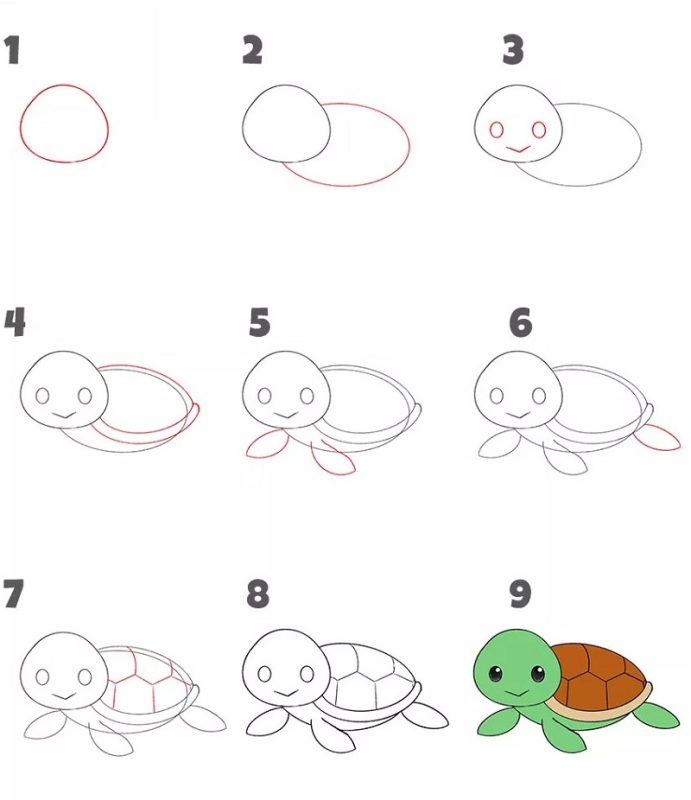 1

2

3

4

5

6

7

8

9