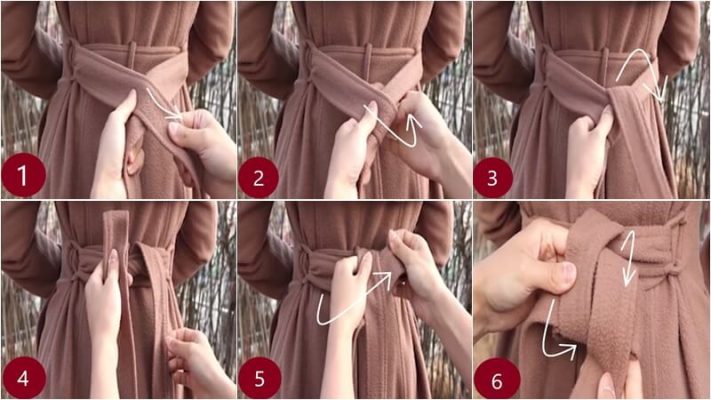 1
2
3
4
5
6